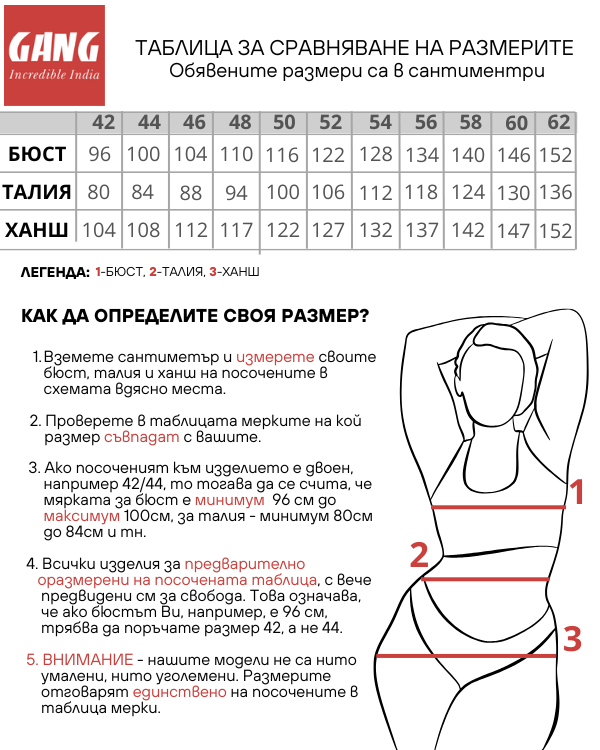 GANG
Incredible India

ТАБЛИЦА ЗА СРАВНЯВАНЕ НА РАЗМЕРИТЕ
Обявените размери са в сантиментри

| | 42 | 44 | 46 | 48 | 50 | 52 | 54 | 56 | 58 | 60 | 62 |
|---|---|---|---|---|---|---|---|---|---|---|---|
| БЮСТ | 96 | 100 | 104 | 110 | 116 | 122 | 128 | 134 | 140 | 146 | 152 |
| ТАЛИЯ | 80 | 84 | 88 | 94 | 100 | 106 | 112 | 118 | 124 | 130 | 136 |
| ХАНШ | 104 | 108 | 112 | 117 | 122 | 127 | 132 | 137 | 142 | 147 | 152 |

ЛЕГЕНДА: 1-БЮСТ, 2-ТАЛИЯ, 3-ХАНШ

КАК ДА ОПРЕДЕЛИТЕ СВОЯ РАЗМЕР?

1. Вземете сантиметър и измерете своите бюст, талия и ханш на посочените в схемата вдясно места.

2. Проверете в таблицата мерките на кой размер съвпадат с вашите.

3. Ако посоченият към изделието е двоен, например 42/44, то тогава да се счита, че мярката за бюст е минимум 96 см до максимум 100см, за талия - минимум 80см до 84см и тн.

4. Всички изделия за предварително оразмерени на посочената таблица, с вече предвидени см за свобода. Това означава, че ако бюстът Ви, например, е 96 см, трябва да поръчате размер 42, а не 44.

5. ВНИМАНИЕ - нашите модели не са нито умалени, нито уголемени. Размерите отговарят единствено на посочените в таблица мерки.

1
2
3