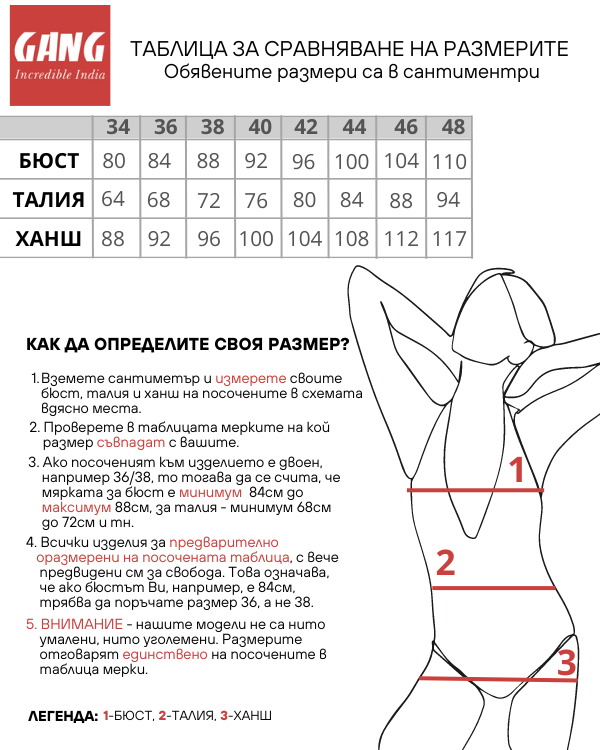 GANG
Incredible India

ТАБЛИЦА ЗА СРАВНЯВАНЕ НА РАЗМЕРИТЕ
Обявените размери са в сантиментри

| | 34 | 36 | 38 | 40 | 42 | 44 | 46 | 48 |
|---|---|---|---|---|---|---|---|---|
| БЮСТ | 80 | 84 | 88 | 92 | 96 | 100 | 104 | 110 |
| ТАЛИЯ | 64 | 68 | 72 | 76 | 80 | 84 | 88 | 94 |
| ХАНШ | 88 | 92 | 96 | 100 | 104 | 108 | 112 | 117 |

КАК ДА ОПРЕДЕЛИТЕ СВОЯ РАЗМЕР?

1. Вземете сантиметър и измерете своите бюст, талия и ханш на посочените в схемата вдясно места.

2. Проверете в таблицата мерките на кой размер съвпадат с вашите.

3. Ако посоченият към изделието е двоен, например 36/38, то тогава да се счита, че мярката за бюст е минимум 84см до максимум 88см, за талия - минимум 68см до 72см и тн.

4. Всички изделия за предварително оразмерени на посочената таблица, с вече предвидени см за свобода. Това означава, че ако бюстът Ви, например, е 84см, трябва да поръчате размер 36, а не 38.

5. ВНИМАНИЕ - нашите модели не са нито умалени, нито уголемени. Размерите отговарят единствено на посочените в таблица мерки.

1
2
3

ЛЕГЕНДА: 1-БЮСТ, 2-ТАЛИЯ, 3-ХАНШ