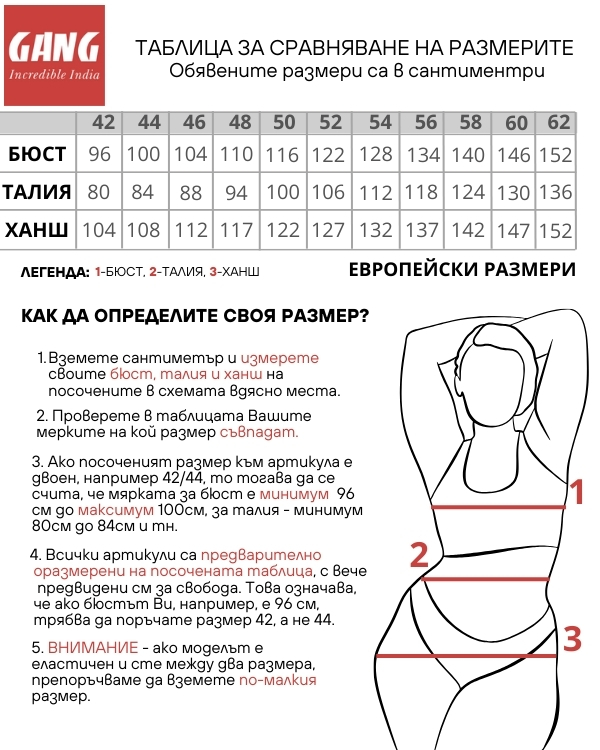 GANG
Incredible India

ТАБЛИЦА ЗА СРАВНЯВАНЕ НА РАЗМЕРИТЕ
Обявените размери са в сантиментри

| | 42 | 44 | 46 | 48 | 50 | 52 | 54 | 56 | 58 | 60 | 62 |
|---|---|---|---|---|---|---|---|---|---|---|---|
| БЮСТ | 96 | 100 | 104 | 110 | 116 | 122 | 128 | 134 | 140 | 146 | 152 |
| ТАЛИЯ | 80 | 84 | 88 | 94 | 100 | 106 | 112 | 118 | 124 | 130 | 136 |
| ХАНШ | 104 | 108 | 112 | 117 | 122 | 127 | 132 | 137 | 142 | 147 | 152 |

ЛЕГЕНДА: 1-БЮСТ, 2-ТАЛИЯ, 3-ХАНШ

ЕВРОПЕЙСКИ РАЗМЕРИ

КАК ДА ОПРЕДЕЛИТЕ СВОЯ РАЗМЕР?

1. Вземете сантиметър и измерете своите бюст, талия и ханш на посочените в схемата вдясно места.

2. Проверете в таблицата Вашите мерките на кой размер съвпадат.

3. Ако посоченият размер към артикула е двоен, например 42/44, то тогава да се счита, че мярката за бюст е минимум 96 см до максимум 100см, за талия - минимум 80см до 84см и тн.

4. Всички артикули са предварително оразмерени на посочената таблица, с вече предвидени см за свобода. Това означава, че ако бюстът Ви, например, е 96 см, трябва да поръчате размер 42, а не 44.

5. ВНИМАНИЕ - ако моделът е еластичен и сте между два размера, препоръчваме да вземете по-малкия размер.

1
2
3